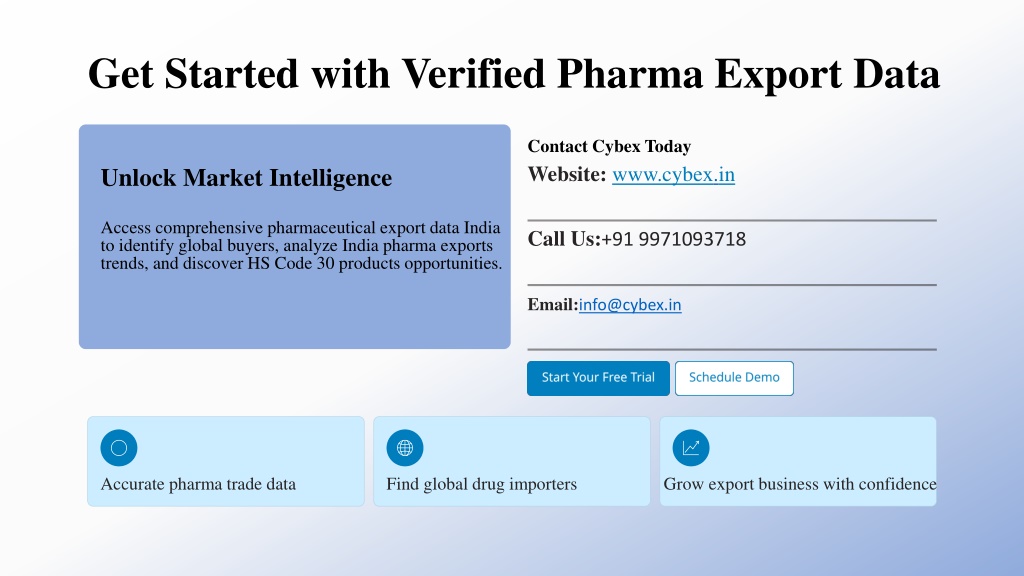 Get Started with Verified Pharma Export Data

Unlock Market Intelligence

Access comprehensive pharmaceutical export data India to identify global buyers, analyze India pharma exports trends, and discover HS Code 30 products opportunities.

Contact Cybex Today

Website: www.cybex.in

Call Us:+91 9971093718

Email:info@cybex.in

Start Your Free Trial

Schedule Demo

Accurate pharma trade data

Find global drug importers

Grow export business with confidence