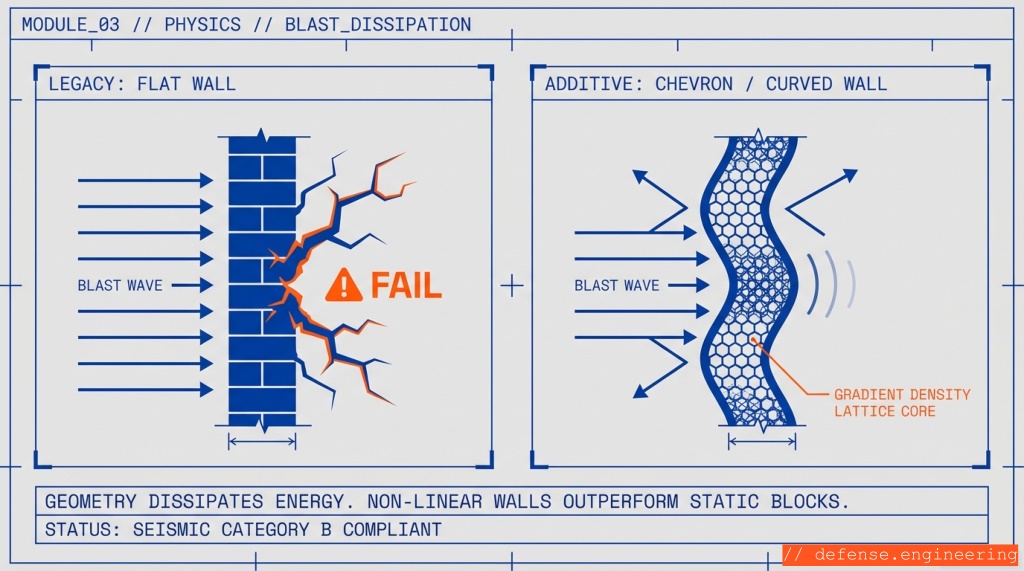 MODULE_03 // PHYSICS // BLAST_DISSIPATION

LEGACY: FLAT WALL

BLAST WAVE

FAIL

ADDITIVE: CHEVRON / CURVED WALL

BLAST WAVE

GRADIENT DENSITY LATTICE CORE

GEOMETRY DISSIPATES ENERGY. NON-LINEAR WALLS OUTPERFORM STATIC BLOCKS.

STATUS: SEISMIC CATEGORY B COMPLIANT

// defense.engineering