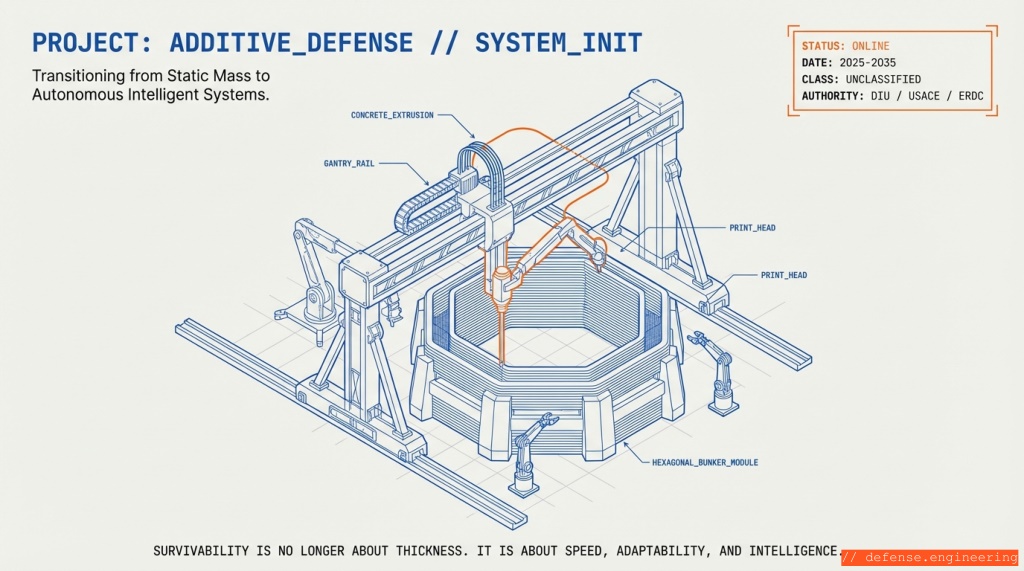 PROJECT: ADDITIVE_DEFENSE // SYSTEM_INIT

Transitioning from Static Mass to Autonomous Intelligent Systems.

STATUS: ONLINE
DATE: 2025-2035
CLASS: UNCLASSIFIED
AUTHORITY: DIU / USACE / ERDC

CONCRETE_EXTRUSION

GANTRY_RAIL

PRINT_HEAD

PRINT_HEAD

HEXAGONAL_BUNKER_MODULE

SURVIVABILITY IS NO LONGER ABOUT THICKNESS. IT IS ABOUT SPEED, ADAPTABILITY, AND INTELLIGENCE.

// defense.engineering