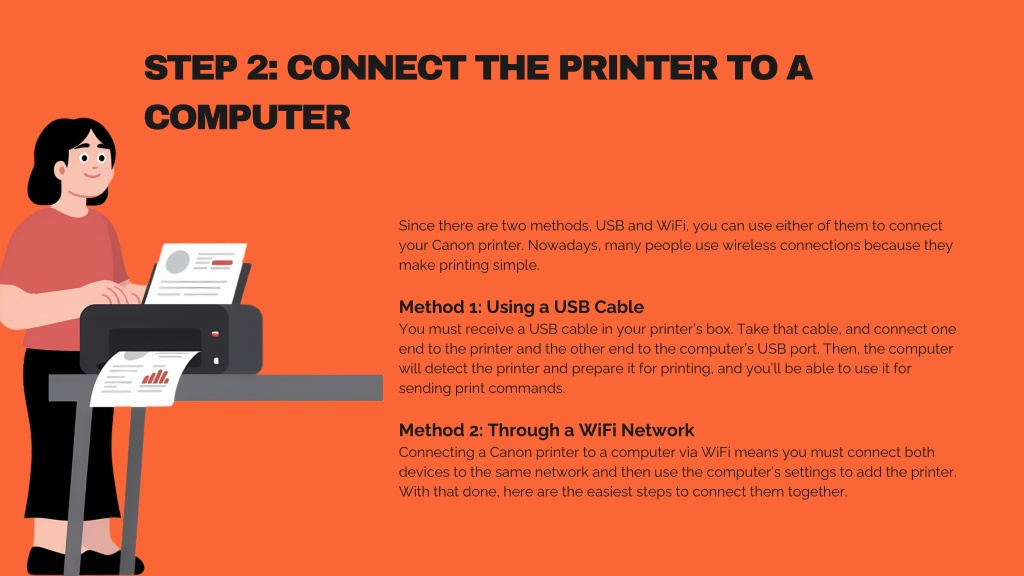 STEP 2: CONNECT THE PRINTER TO A COMPUTER

Since there are two methods, USB and WiFi, you can use either of them to connect your Canon printer. Nowadays, many people use wireless connections because they make printing simple.

Method 1: Using a USB Cable
You must receive a USB cable in your printer's box. Take that cable, and connect one end to the printer and the other end to the computer's USB port. Then, the computer will detect the printer and prepare it for printing, and you'll be able to use it for sending print commands.

Method 2: Through a WiFi Network
Connecting a Canon printer to a computer via WiFi means you must connect both devices to the same network and then use the computer's settings to add the printer. With that done, here are the easiest steps to connect them together.