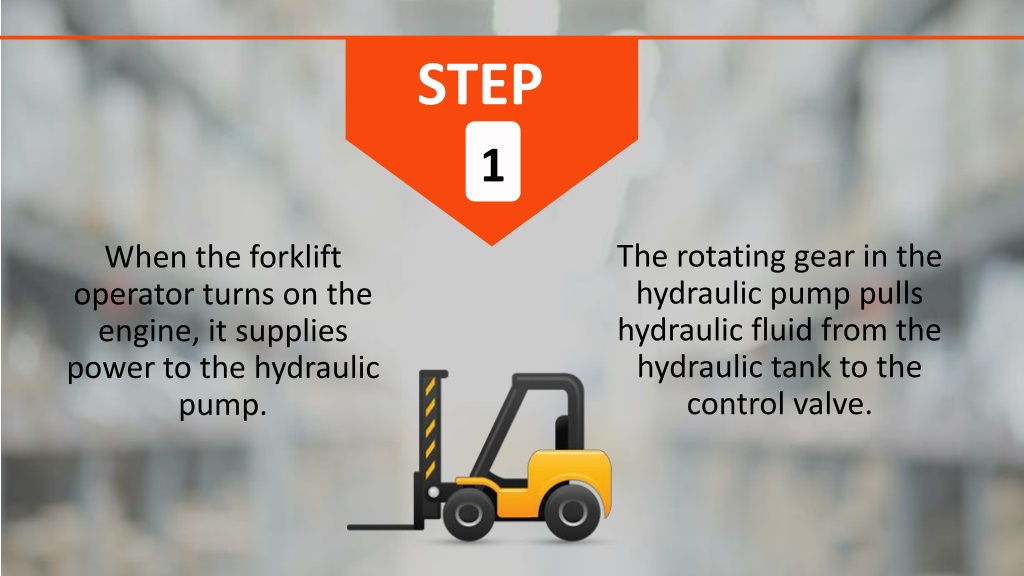 STEP
1

When the forklift operator turns on the engine, it supplies power to the hydraulic pump.

The rotating gear in the hydraulic pump pulls hydraulic fluid from the hydraulic tank to the control valve.