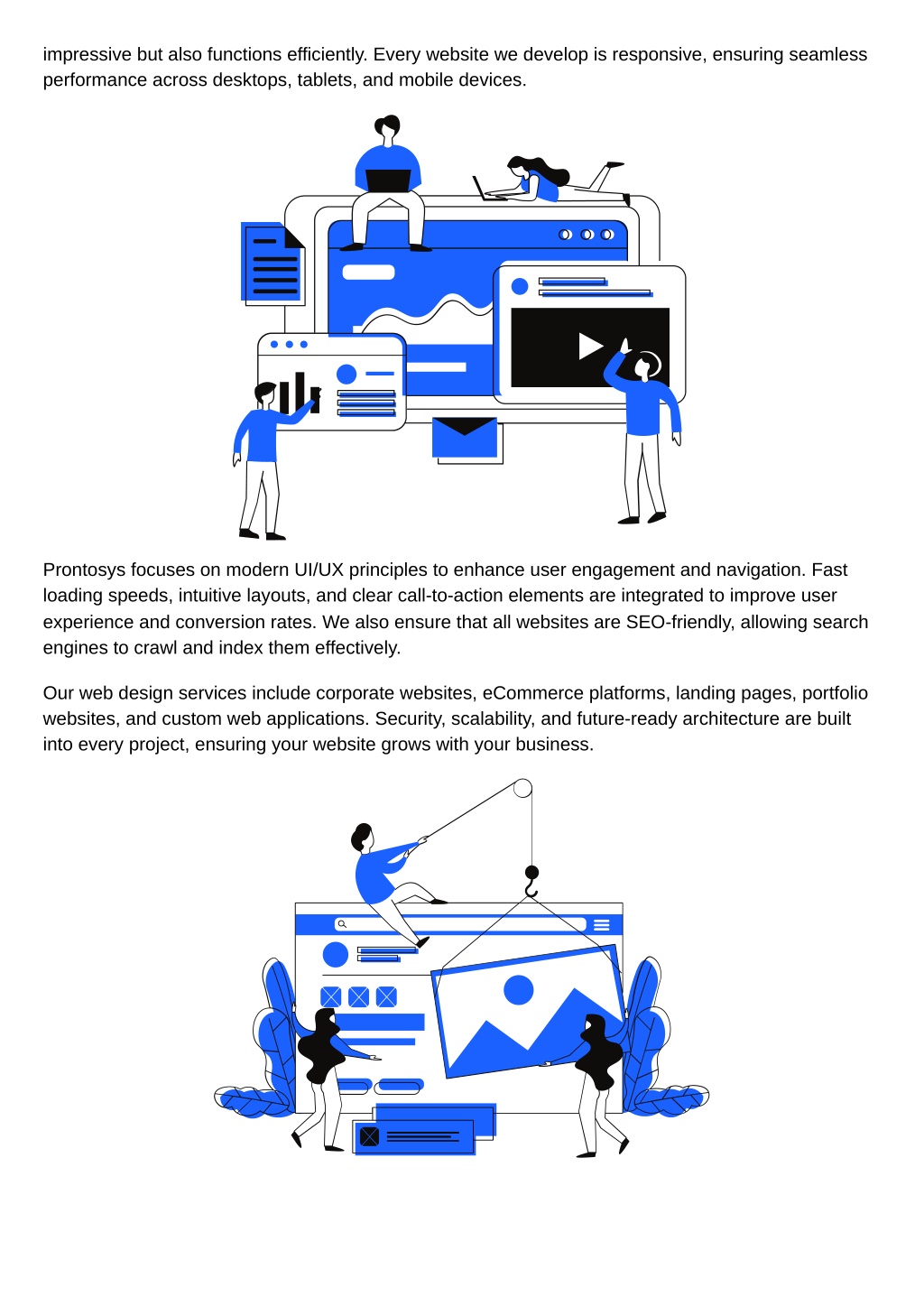 impressive but also functions efficiently. Every website we develop is responsive, ensuring seamless performance across desktops, tablets, and mobile devices.

Prontosys focuses on modern UI/UX principles to enhance user engagement and navigation. Fast loading speeds, intuitive layouts, and clear call-to-action elements are integrated to improve user experience and conversion rates. We also ensure that all websites are SEO-friendly, allowing search engines to crawl and index them effectively.

Our web design services include corporate websites, eCommerce platforms, landing pages, portfolio websites, and custom web applications. Security, scalability, and future-ready architecture are built into every project, ensuring your website grows with your business.