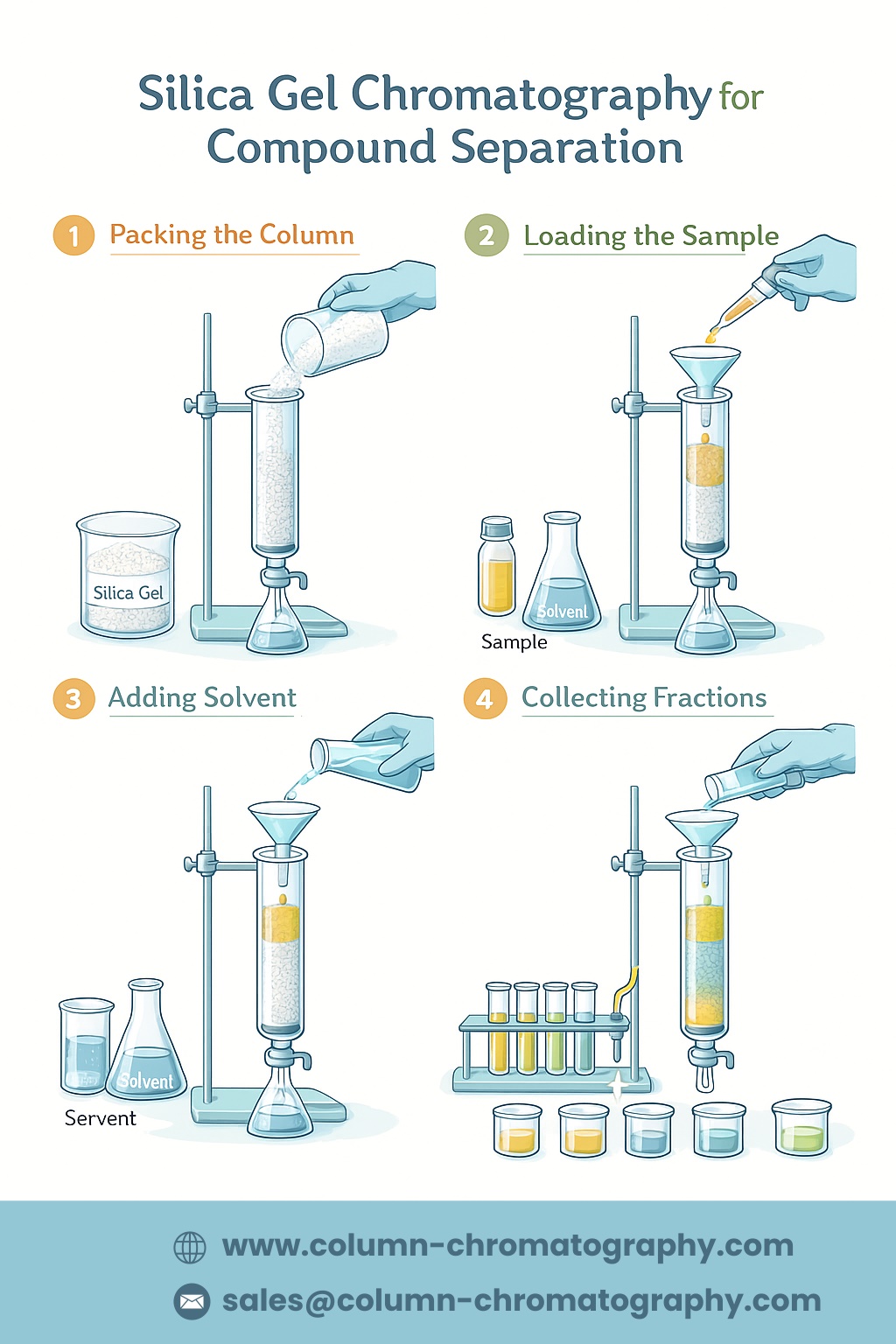 Silica Gel Chromatography for Compound Separation

1 Packing the Column

Silica Gel

2 Loading the Sample

Solvenl

Sample

3 Adding Solvent

Solvent

Servent

4 Collecting Fractions

www.column-chromatography.com

sales@column-chromatography.com