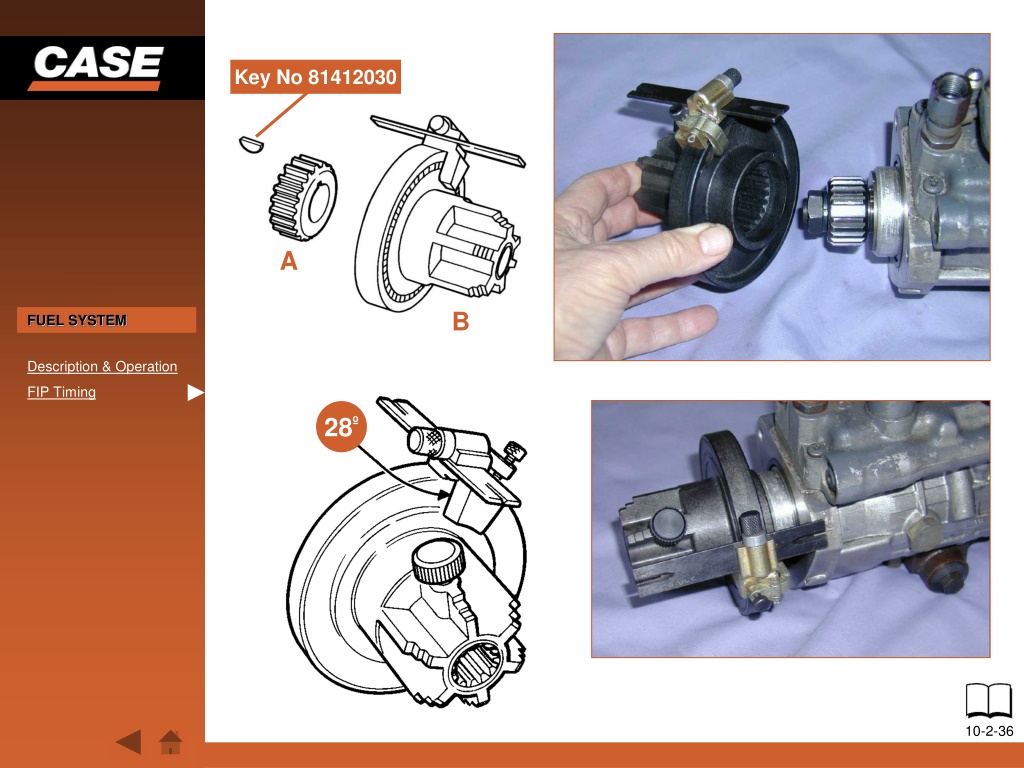 CASE

FUEL SYSTEM

Description & Operation

FIP Timing

Key No 81412030

A

B

28º

10-2-36