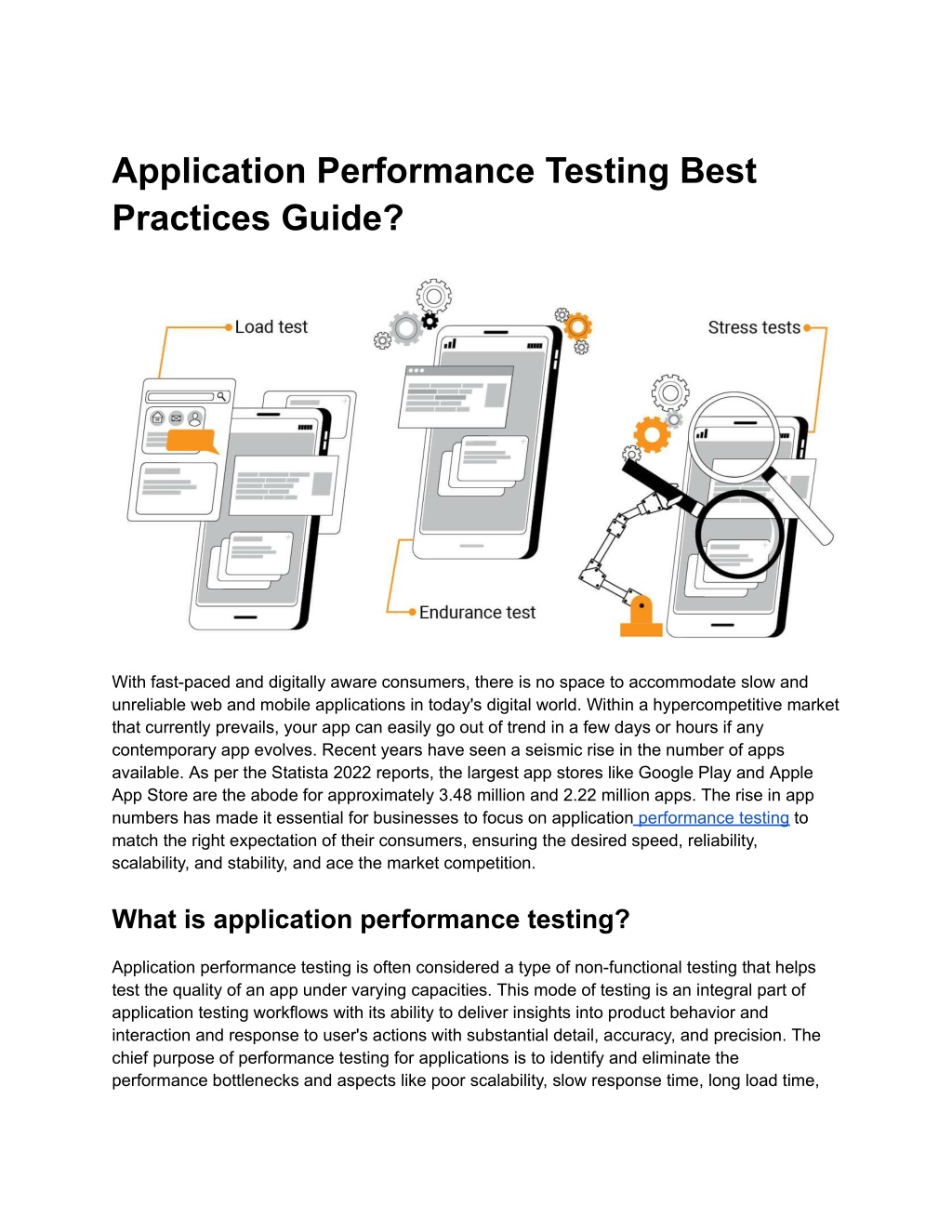 Application Performance Testing Best Practices Guide?

Load test

Stress tests

Endurance test

With fast-paced and digitally aware consumers, there is no space to accommodate slow and unreliable web and mobile applications in today's digital world. Within a hypercompetitive market that currently prevails, your app can easily go out of trend in a few days or hours if any contemporary app evolves. Recent years have seen a seismic rise in the number of apps available. As per the Statista 2022 reports, the largest app stores like Google Play and Apple App Store are the abode for approximately 3.48 million and 2.22 million apps. The rise in app numbers has made it essential for businesses to focus on application performance testing to match the right expectation of their consumers, ensuring the desired speed, reliability, scalability, and stability, and ace the market competition.

What is application performance testing?

Application performance testing is often considered a type of non-functional testing that helps test the quality of an app under varying capacities. This mode of testing is an integral part of application testing workflows with its ability to deliver insights into product behavior and interaction and response to user's actions with substantial detail, accuracy, and precision. The chief purpose of performance testing for applications is to identify and eliminate the performance bottlenecks and aspects like poor scalability, slow response time, long load time,